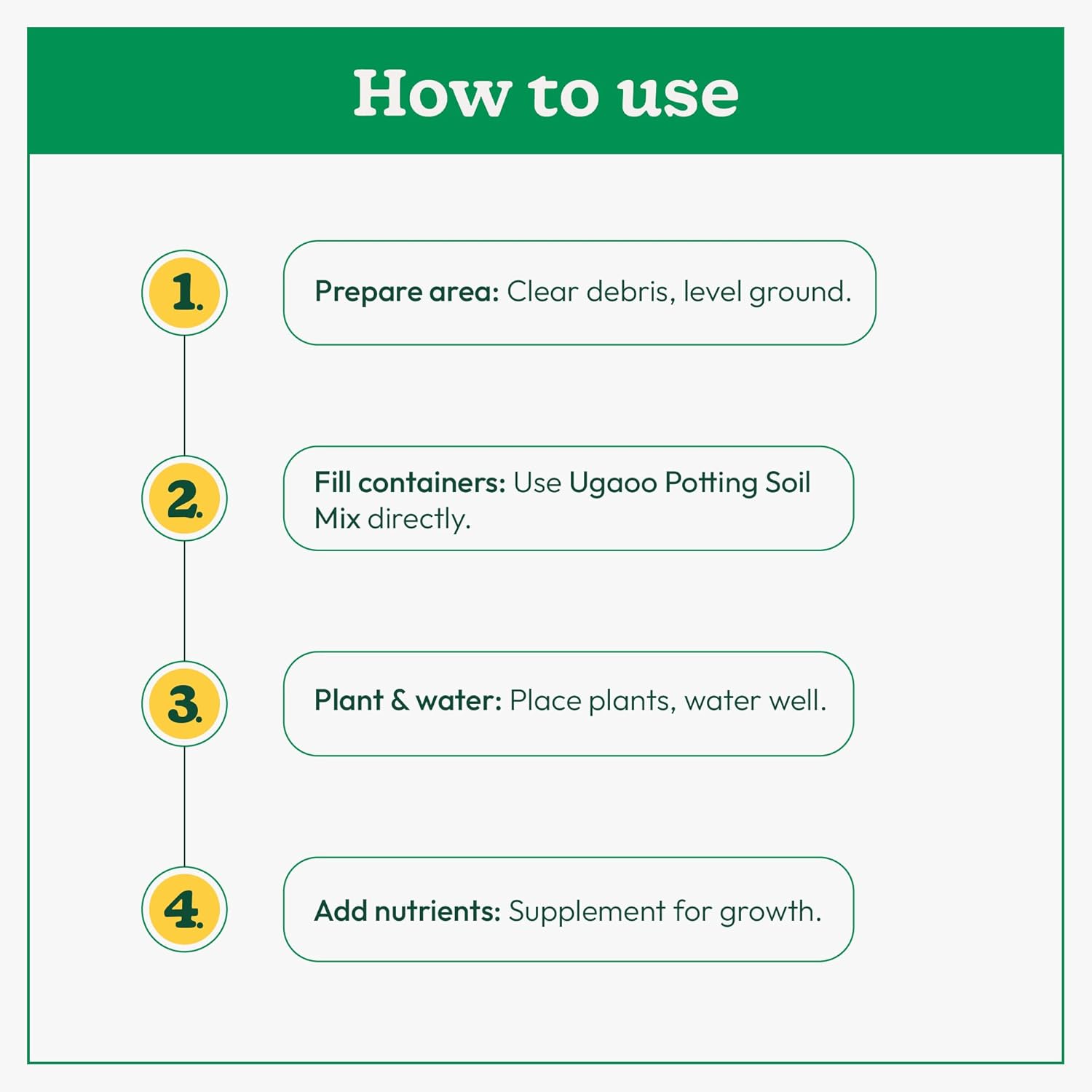 How to use

1.

Prepare area: Clear debris, level ground.

2.

Fill containers: Use Ugaoo Potting Soil Mix directly.

3.

Plant & water: Place plants, water well.

4.

Add nutrients: Supplement for growth.