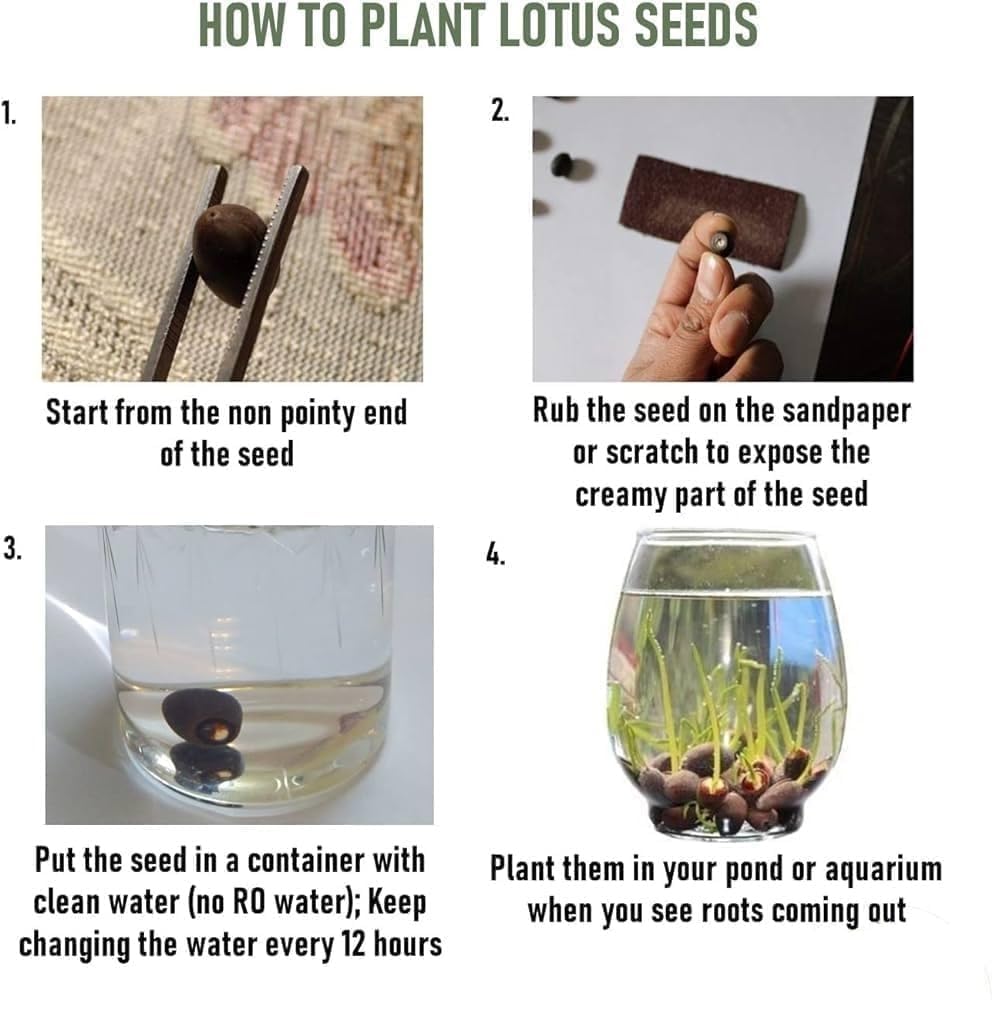 HOW TO PLANT LOTUS SEEDS

1.

Start from the non pointy end of the seed

2.

Rub the seed on the sandpaper or scratch to expose the creamy part of the seed

3.

Put the seed in a container with clean water (no RO water); Keep changing the water every 12 hours

4.

Plant them in your pond or aquarium when you see roots coming out