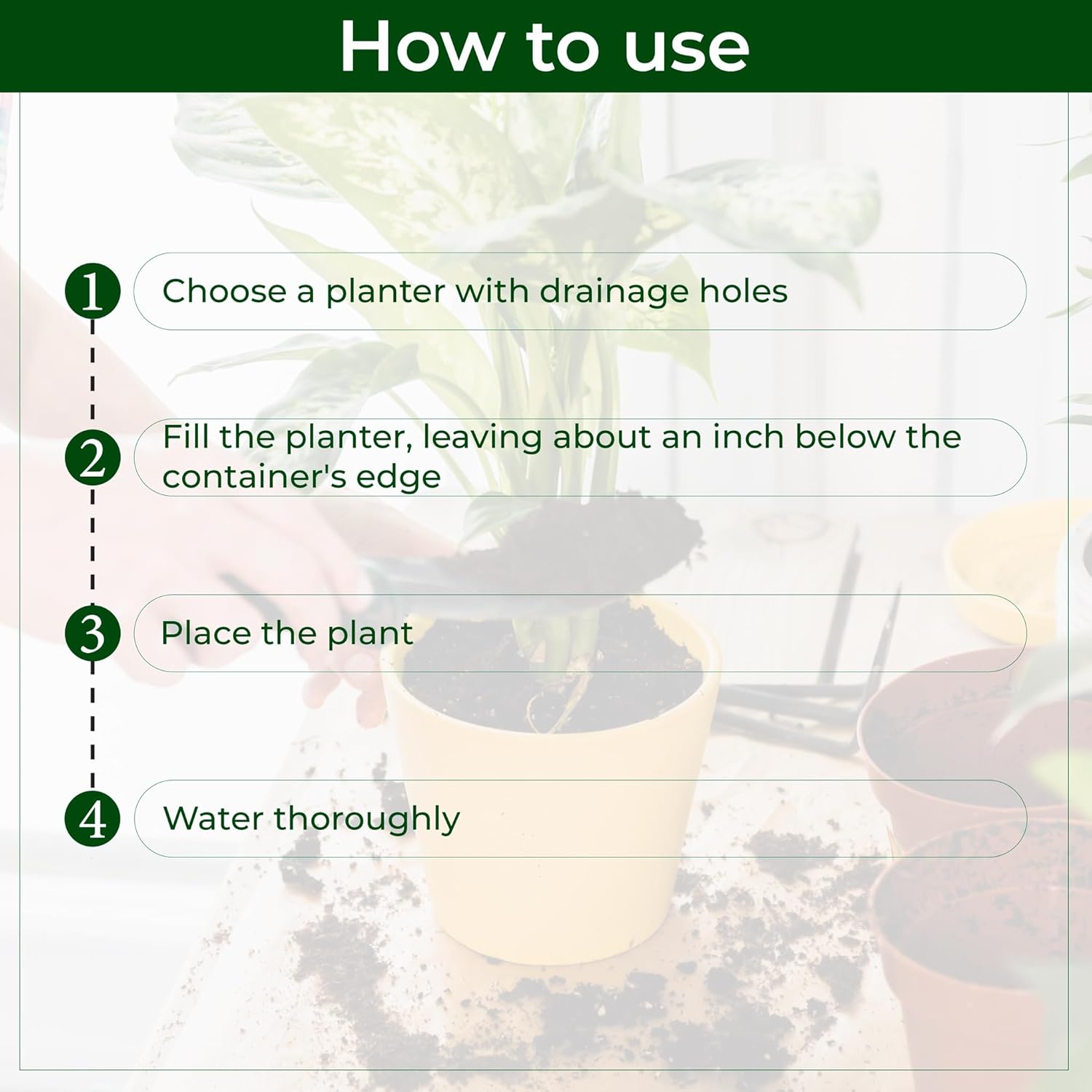 How to use

1 Choose a planter with drainage holes

2 Fill the planter, leaving about an inch below the container's edge

3 Place the plant

4 Water thoroughly