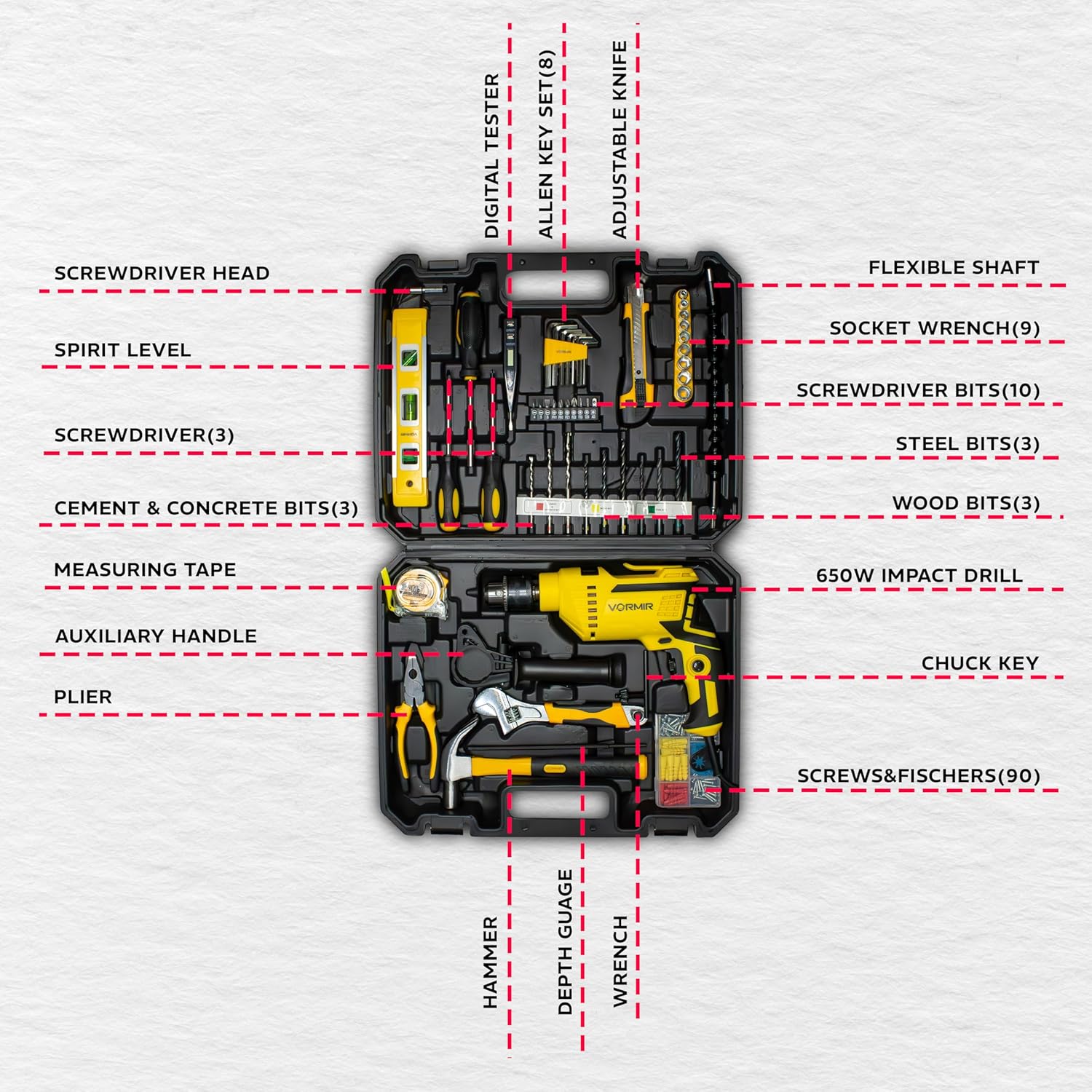 DIGITAL TESTER
ALLEN KEY SET(8)
ADJUSTABLE KNIFE

SCREWDRIVER HEAD
SPIRIT LEVEL
SCREWDRIVER(3)
CEMENT & CONCRETE BITS(3)
MEASURING TAPE
AUXILIARY HANDLE
PLIER

FLEXIBLE SHAFT
SOCKET WRENCH(9)
SCREWDRIVER BITS(10)
STEEL BITS(3)
WOOD BITS(3)
650W IMPACT DRILL
CHUCK KEY
SCREWS&FISCHERS(90)

VORMIR

HAMMER
DEPTH GUAGE
WRENCH