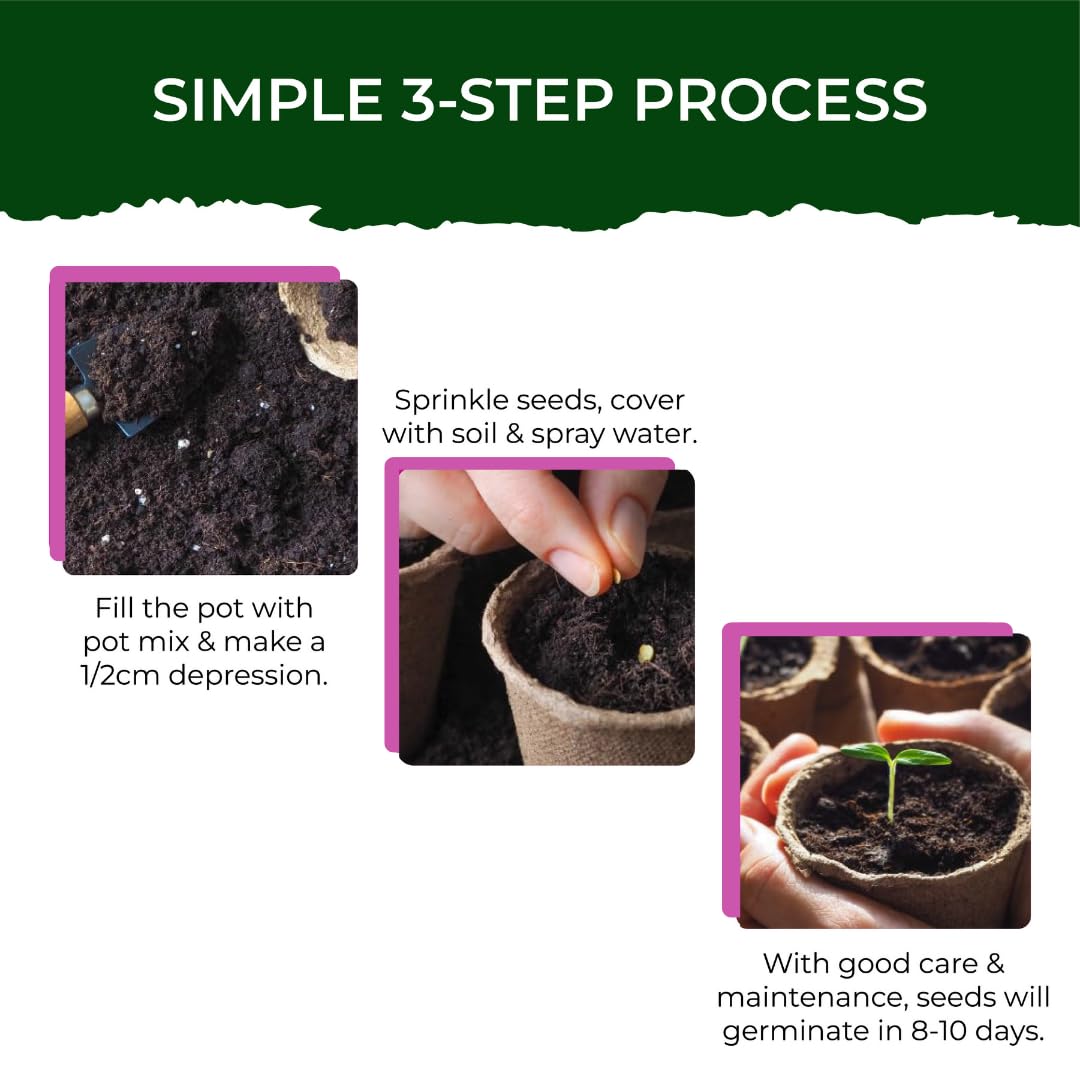 SIMPLE 3-STEP PROCESS

Fill the pot with pot mix & make a 1/2cm depression.

Sprinkle seeds, cover with soil & spray water.

With good care & maintenance, seeds will germinate in 8-10 days.